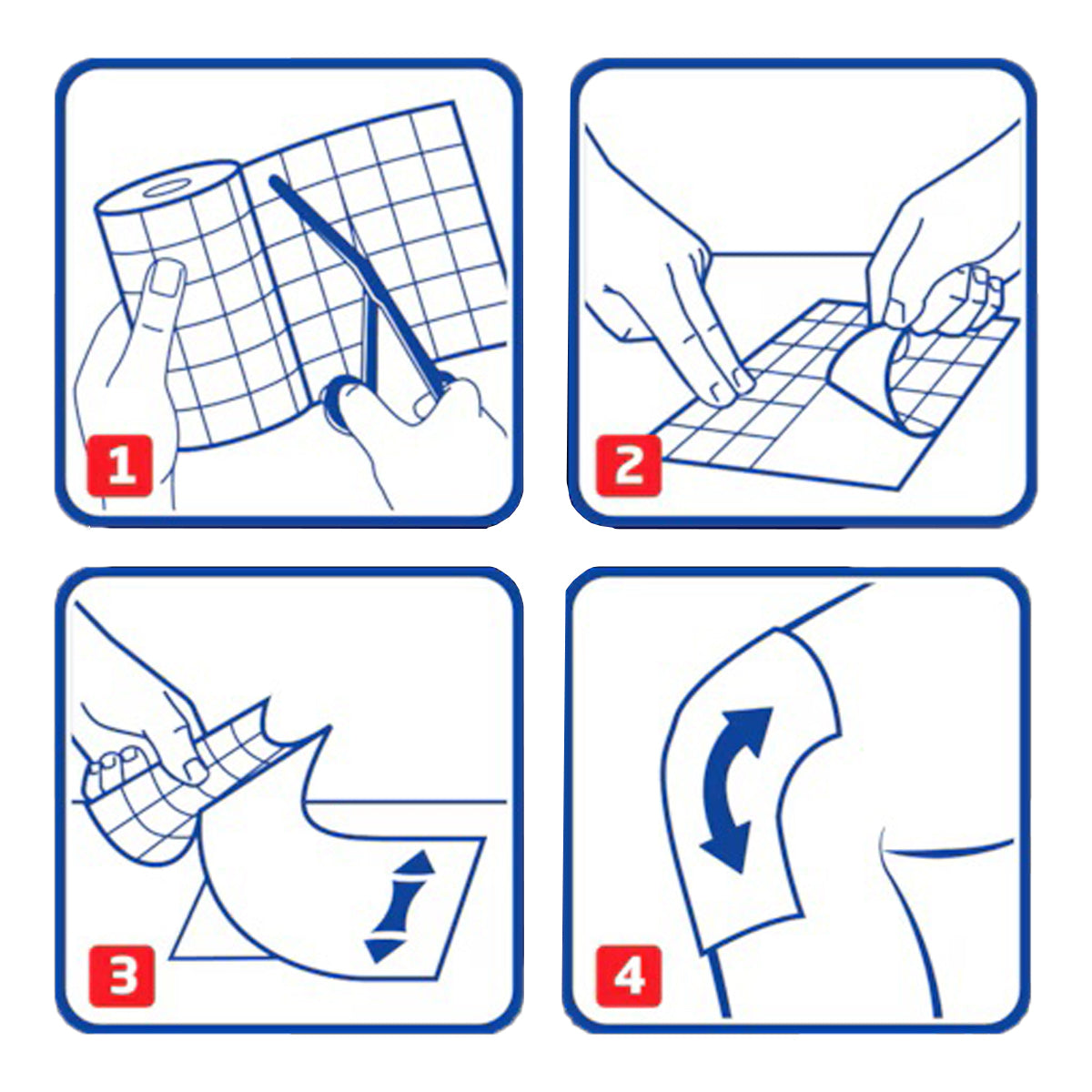 1

2

3

4